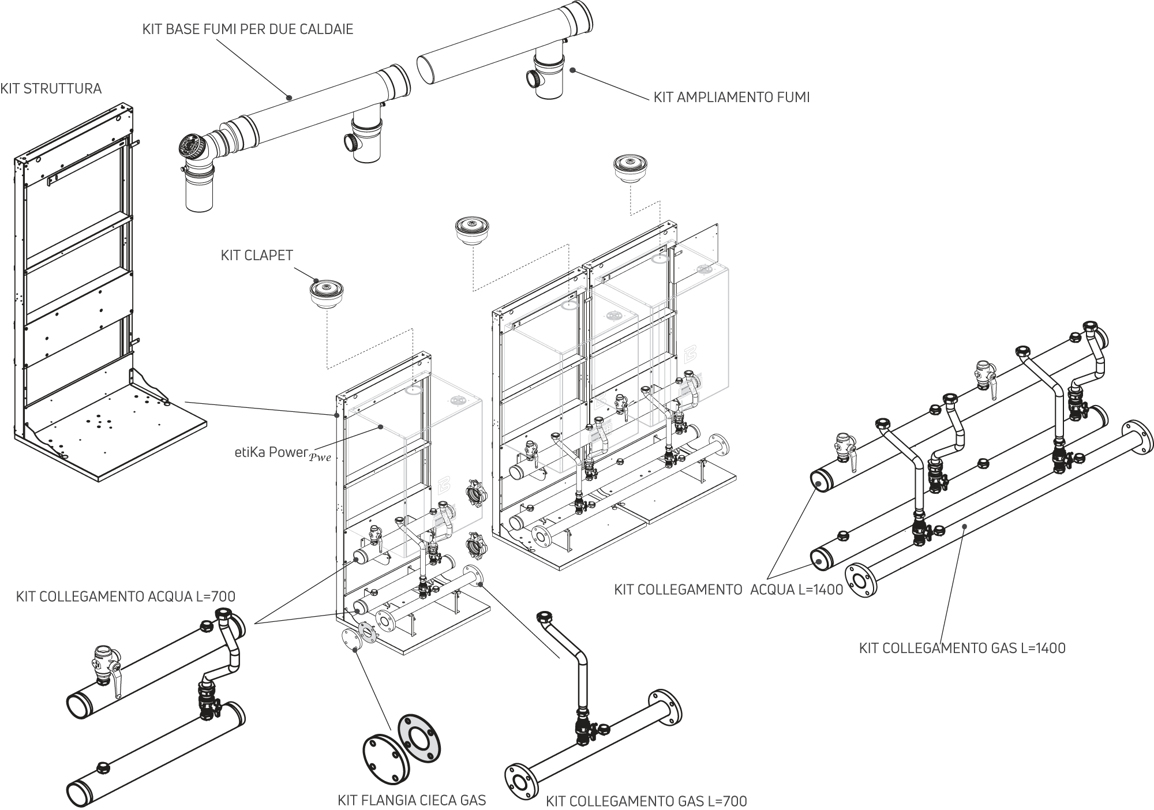 KIT BASE FUMI PER DUE CALDAIE

KIT STRUTTURA

KIT AMPLIAMENTO FUMI

KIT CLAPET

etiKa Power $_{Pwe}$

KIT COLLEGAMENTO ACQUA L=700

KIT COLLEGAMENTO ACQUA L=1400

KIT COLLEGAMENTO GAS L=1400

KIT FLANGIA CIECA GAS

KIT COLLEGAMENTO GAS L=700