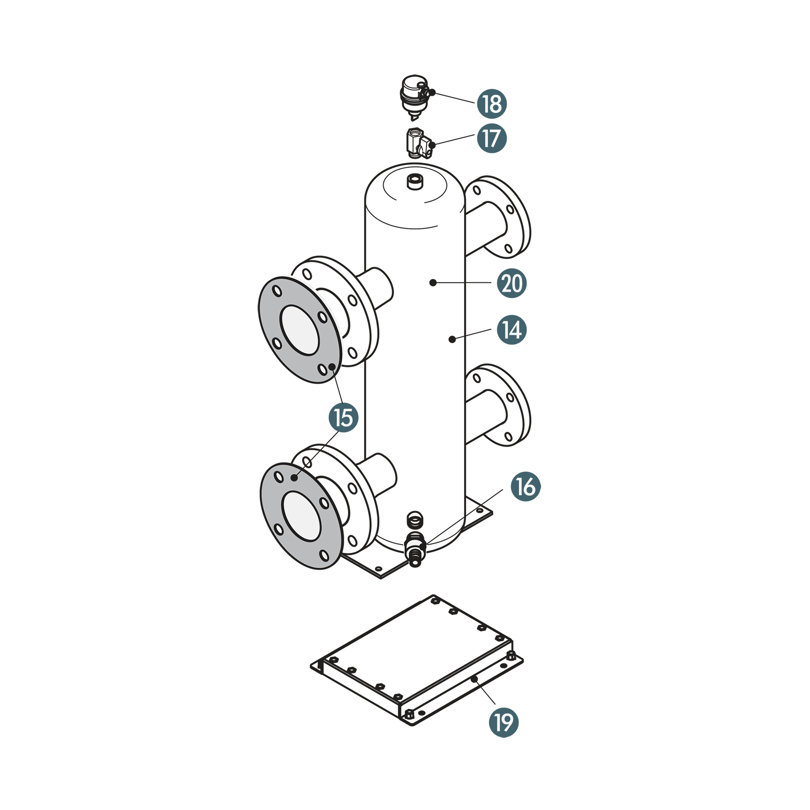 18
17
20
14
15
16
19