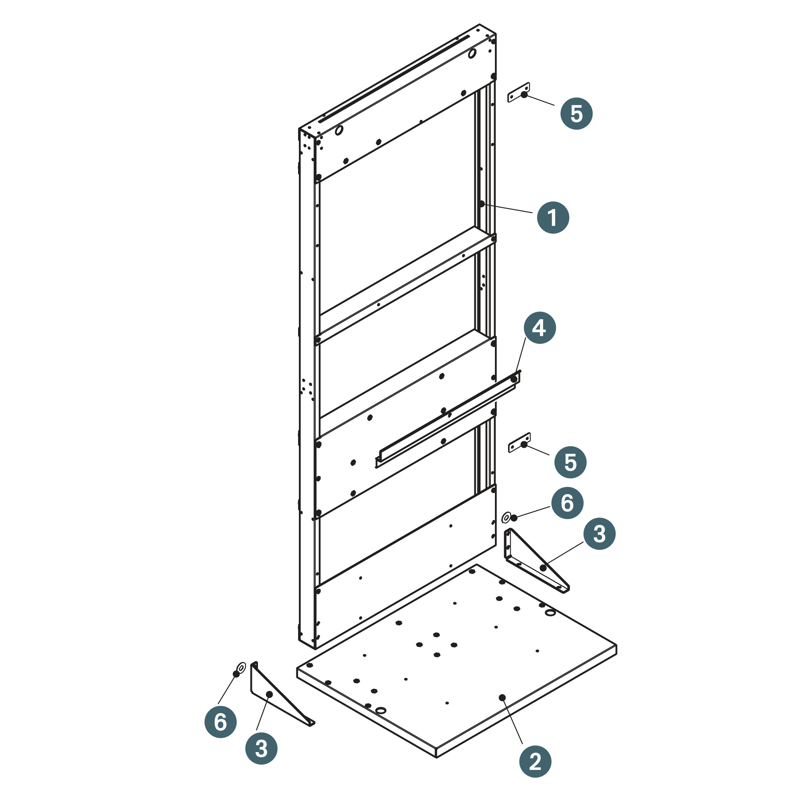 5
1
4
5
6
3
6
3
2