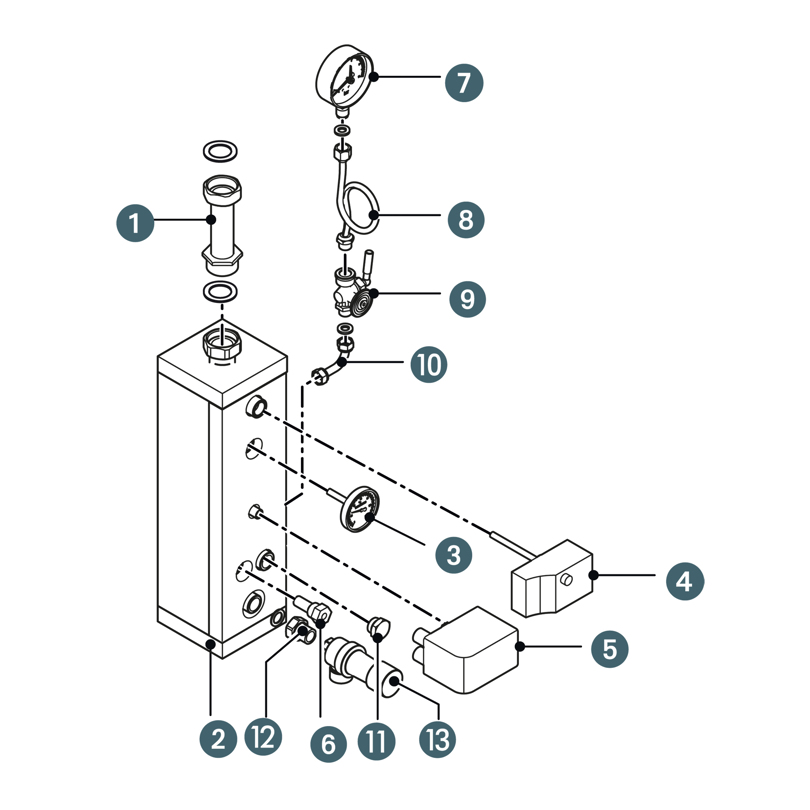 7
1
8
9
10
3
4
5
2
12
6
11
13