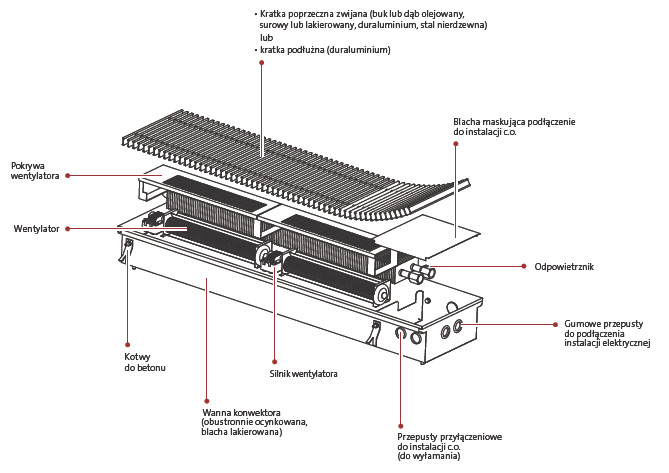 • Kratka poprzeczna zwijana (buk lub dąb olejowany, surowy lub lakierowany, duraluminium, stal nierdzewna)
lub
• kratka podłużna (duraluminium)

Blacha maskująca podłączenie do instalacji c.o.

Pokrywa wentylatora

Wentylator

Odpowietrznik

Gumowe przepusty do podłączenia instalacji elektrycznej

Kotwy do betonu

Silnik wentylatora

Wanna konwektora (obustronnie ocynkowana, blacha lakierowana)

Przepusty przyłączeniowe do instalacji c.o. (do wyłamania)