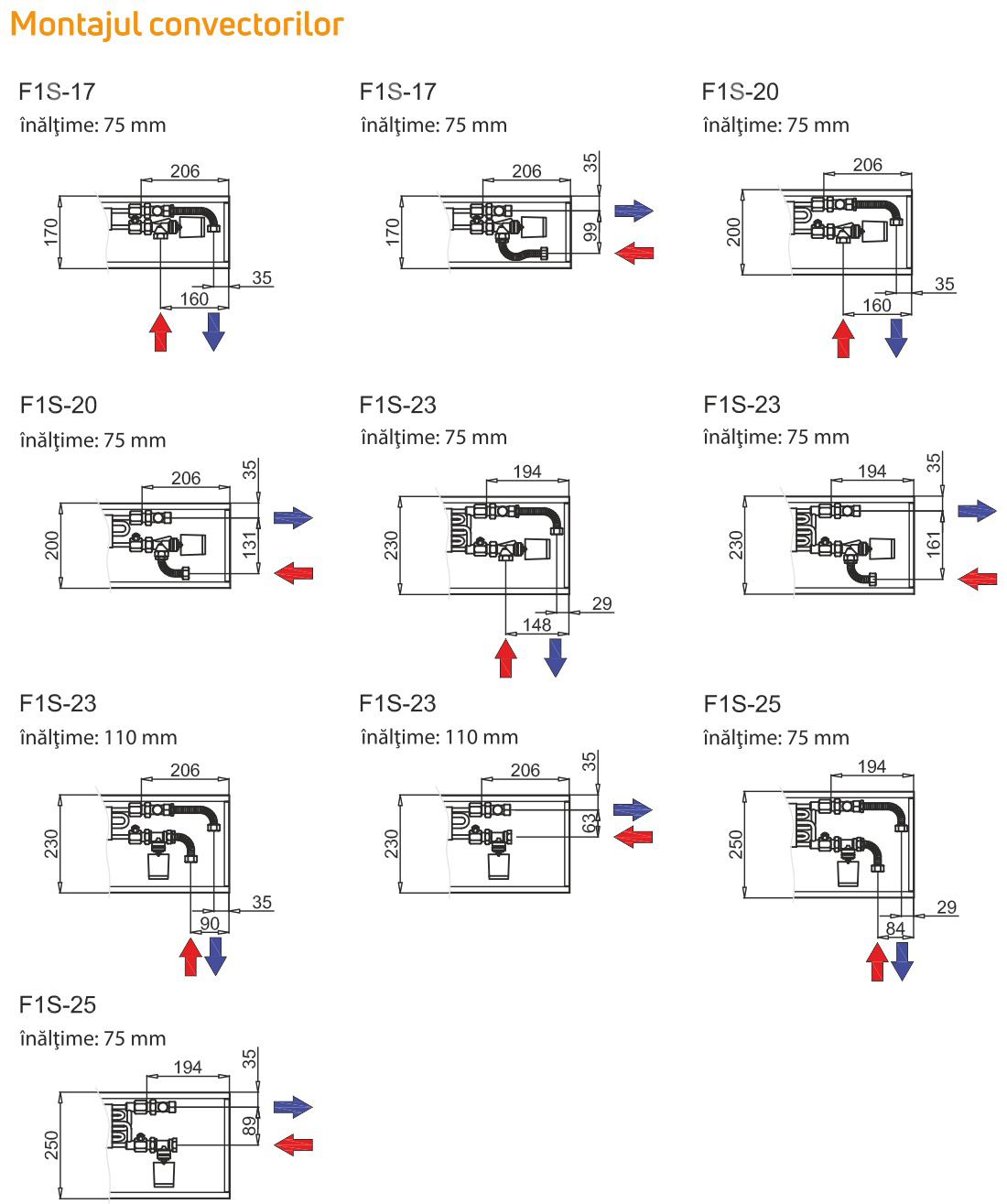 Montajul convectorilor

F1S-17
înălţime: 75 mm

206
170
35
160

F1S-17
înălţime: 75 mm

206
35
170
99

F1S-20
înălţime: 75 mm

206
200
35
160

F1S-20
înălţime: 75 mm

206
35
200
131

F1S-23
înălţime: 75 mm

194
230
29
148

F1S-23
înălţime: 75 mm

194
35
230
161

F1S-23
înălţime: 110 mm

206
230
35
90

F1S-23
înălţime: 110 mm

206
35
230
63

F1S-25
înălţime: 75 mm

194
250
29
84

F1S-25
înălţime: 75 mm

194
35
250
89