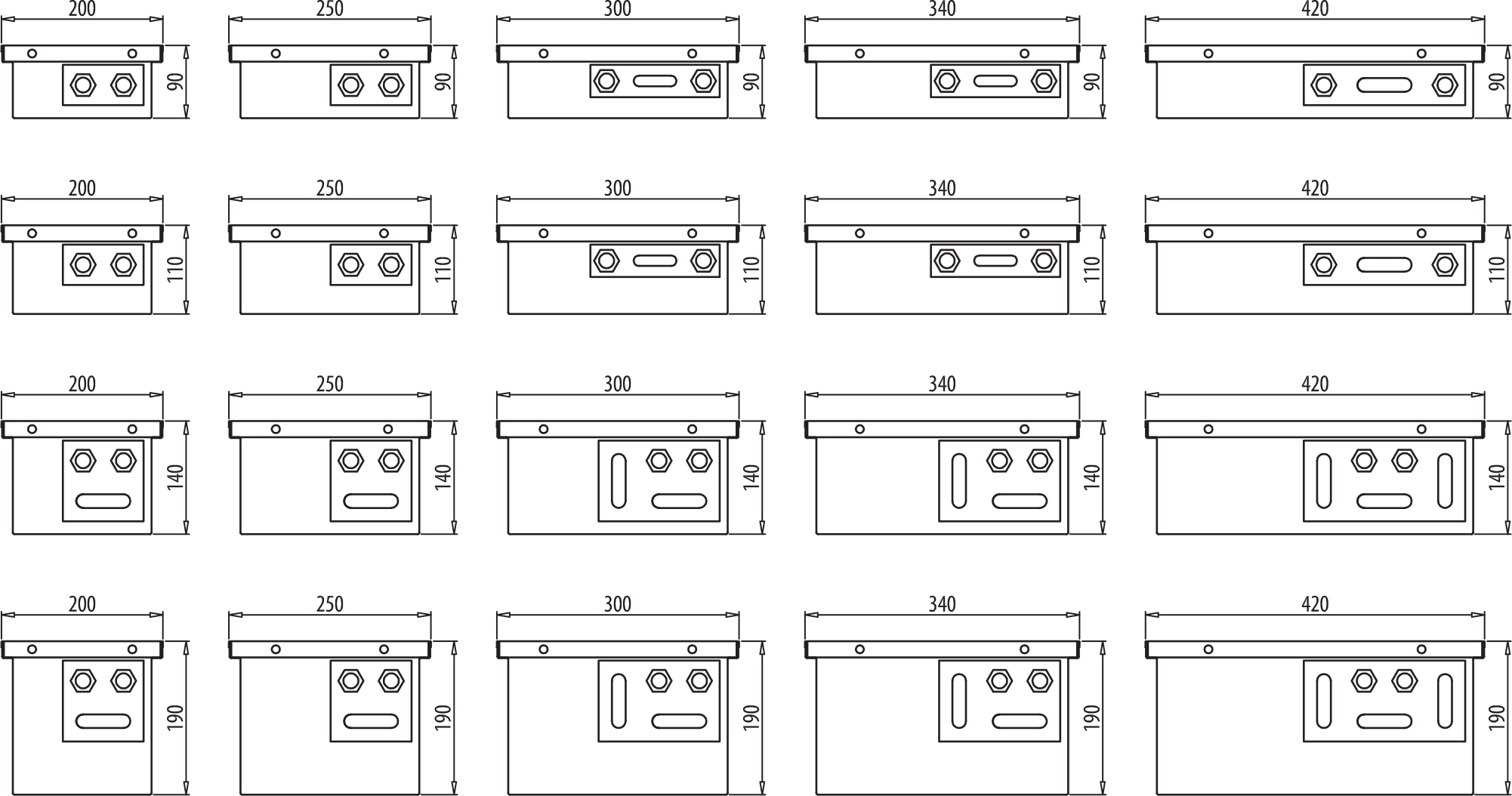 200
90
250
90
300
90
340
90
420
90

200
110
250
110
300
110
340
110
420
110

200
140
250
140
300
140
340
140
420
140

200
190
250
190
300
190
340
190
420
190