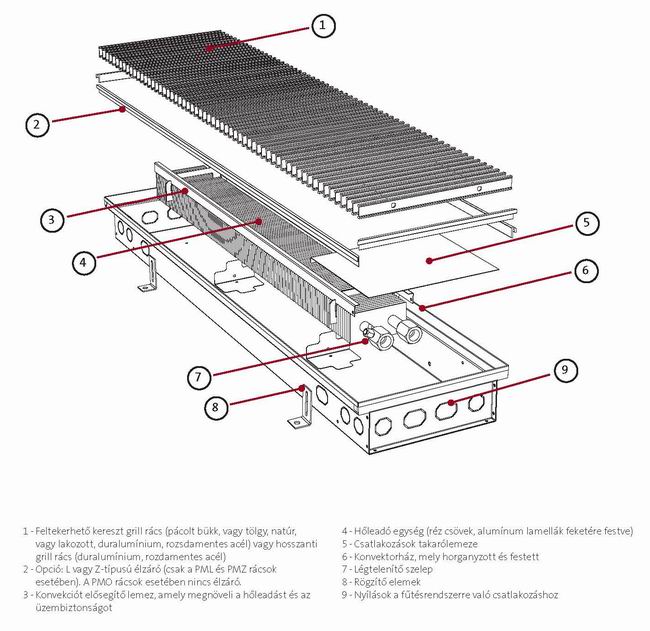 1
2
3
4
5
6
7
8
9

1 - Feltekerhető kereszt grill rács (pácolt bükk, vagy tölgy, natúr, vagy lakozott, duralumínium, rozsdamentes acél) vagy hosszanti grill rács (duralumínium, rozdamentes acél)
2 - Opció: L vagy Z-típusú élzáró (csak a PML és PMZ rácsok esetében). A PMO rácsok esetében nincs élzáró.
3 - Konvekciót elősegítő lemez, amely megnöveli a hőleadást és az üzembiztonságot

4 - Hőleadó egység (réz csövek, alumínum lamellák feketére festve)
5 - Csatlakozások takarólemeze
6 - Konvektorház, mely horganyzott és festett
7 - Légtelenítő szelep
8 - Rögzítő elemek
9 - Nyílások a fűtésrendszerre való csatlakozáshoz