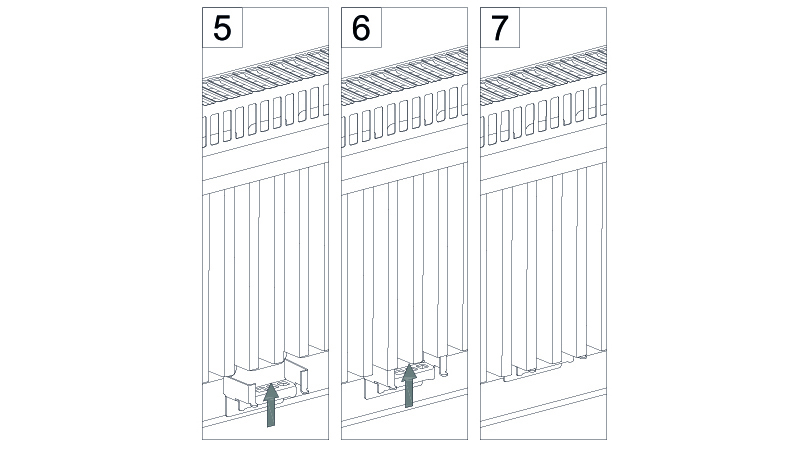 5

6

7