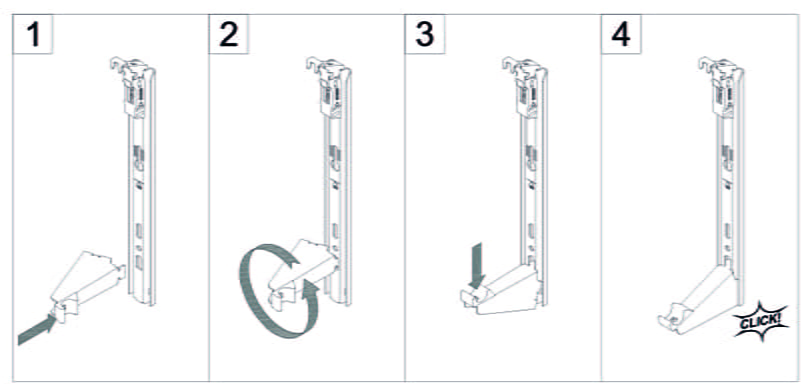 1

2

3

4

CLICK!