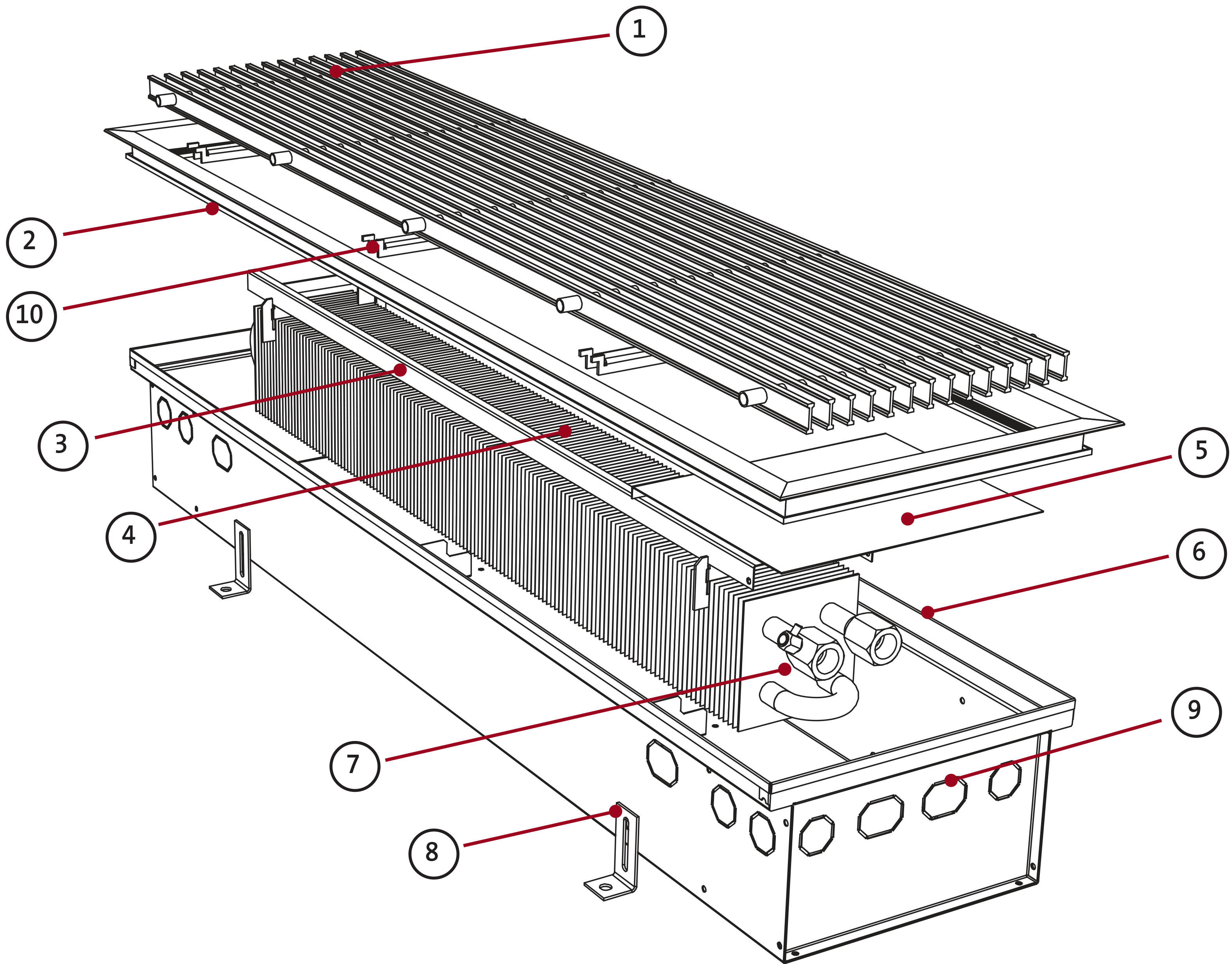 1
2
10
3
4
5
6
7
9
8